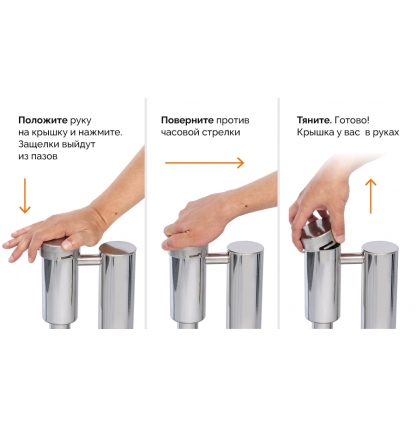 Положите руку на крышку и нажмите. Защелки выйдут из пазов

Поверните против часовой стрелки

Тяните. Готово! Крышка у вас в руках